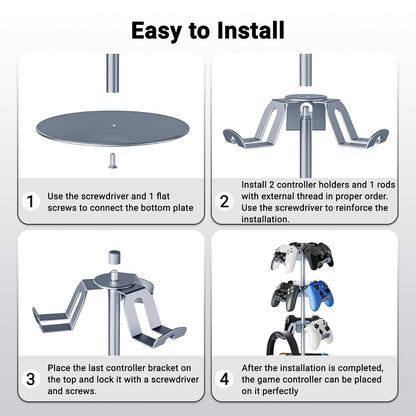 Easy to Install

1 Use the screwdriver and 1 flat screws to connect the bottom plate

2 Install 2 controller holders and 1 rods with external thread in proper order. Use the screwdriver to reinforce the installation.

3 Place the last controller bracket on the top and lock it with a screwdriver and screws.

4 After the installation is completed, the game controller can be placed on it perfectly