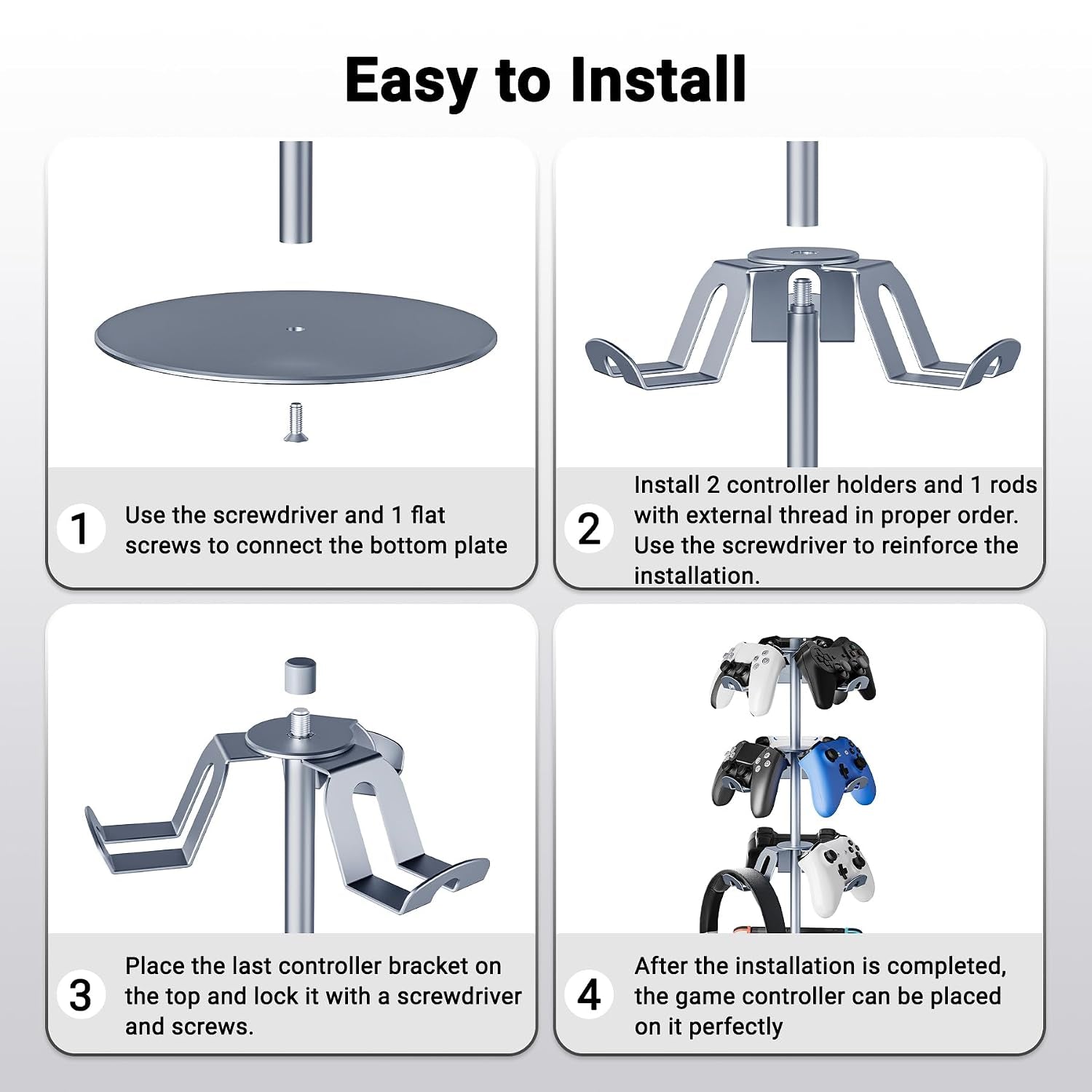 Easy to Install

1 Use the screwdriver and 1 flat screws to connect the bottom plate

2 Install 2 controller holders and 1 rods with external thread in proper order. Use the screwdriver to reinforce the installation.

3 Place the last controller bracket on the top and lock it with a screwdriver and screws.

4 After the installation is completed, the game controller can be placed on it perfectly