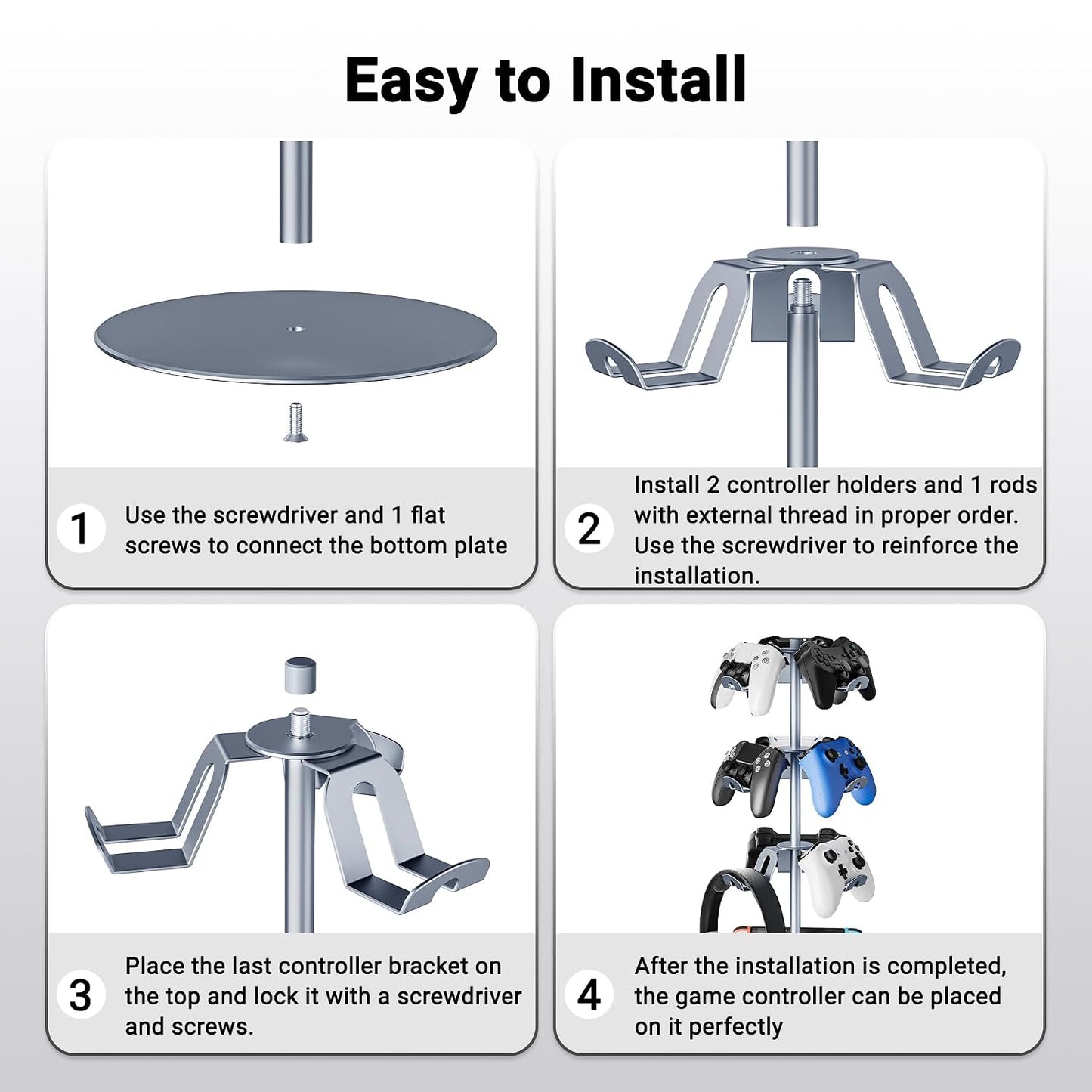 Easy to Install

1 Use the screwdriver and 1 flat screws to connect the bottom plate

2 Install 2 controller holders and 1 rods with external thread in proper order. Use the screwdriver to reinforce the installation.

3 Place the last controller bracket on the top and lock it with a screwdriver and screws.

4 After the installation is completed, the game controller can be placed on it perfectly